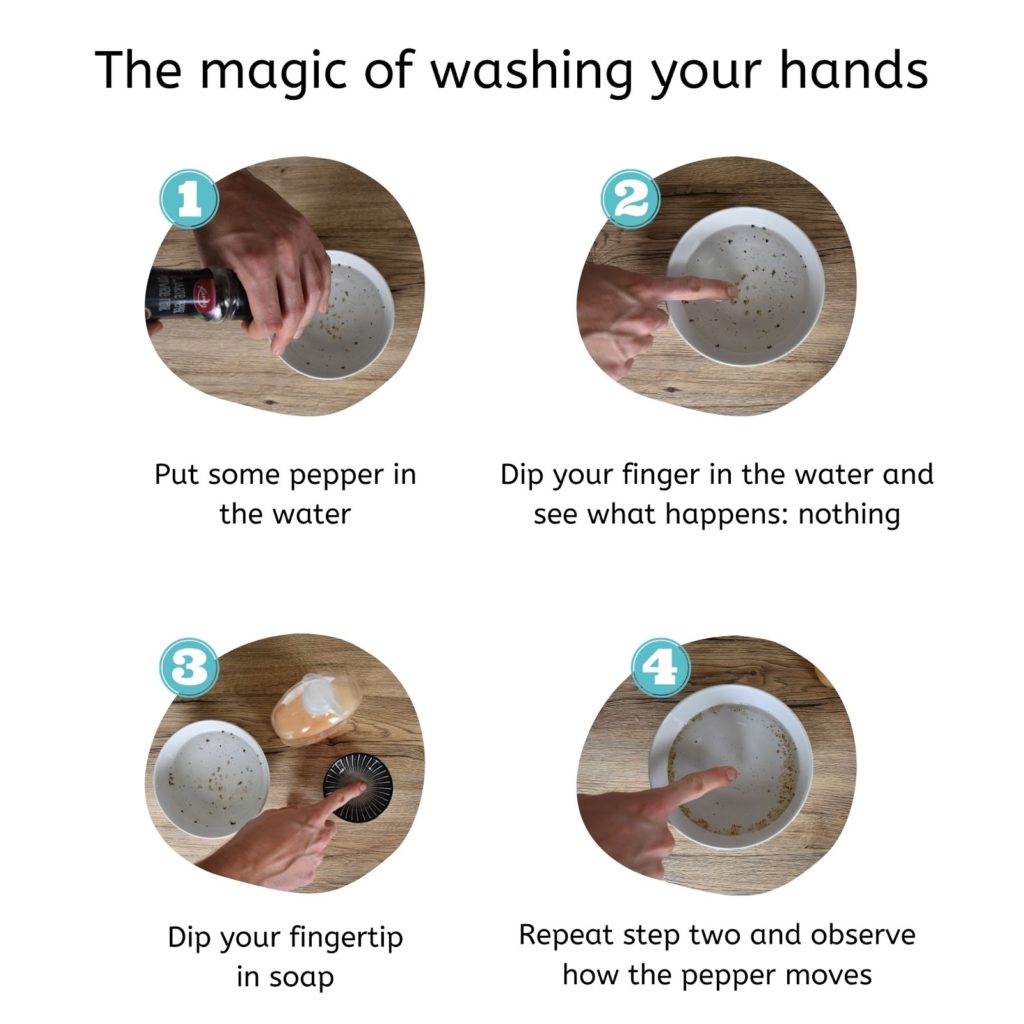 The magic of washing your hands

1

Put some pepper in the water

2

Dip your finger in the water and see what happens: nothing

3

Dip your fingertip in soap

4

Repeat step two and observe how the pepper moves